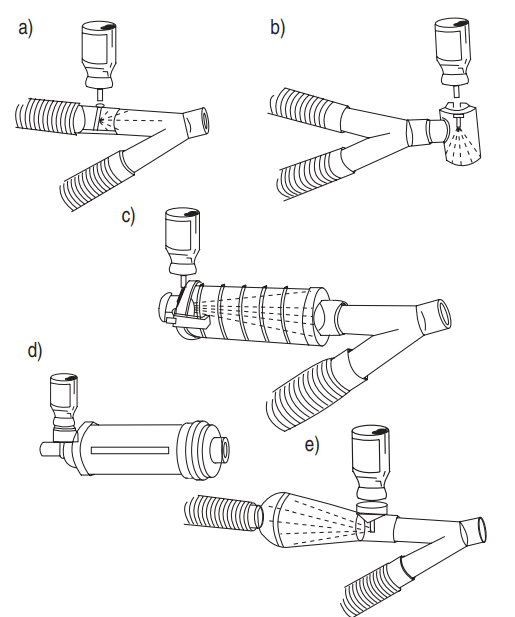 a)

b)

c)

d)

e)